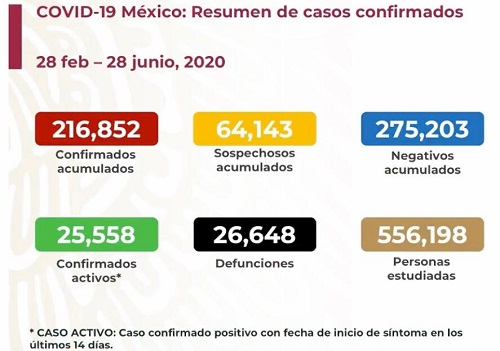 COVID-19 México: Resumen de casos confirmados

28 feb – 28 junio, 2020

216,852
Confirmados acumulados

64,143
Sospechosos acumulados

275,203
Negativos acumulados

25,558
Confirmados activos*

26,648
Defunciones

556,198
Personas estudiadas

* CASO ACTIVO: Caso confirmado positivo con fecha de inicio de síntoma en los últimos 14 días.